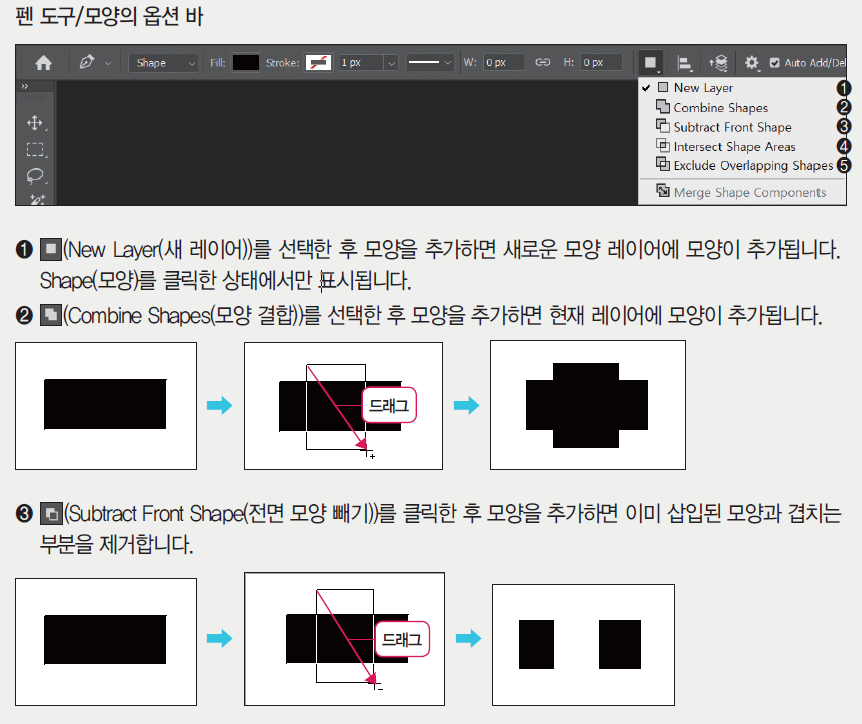 펜 도구/모양의 옵션 바

Shape Fill: Stroke: 1 px W: 0 px H: 0 px Auto Add/Del

New Layer ❶
Combine Shapes ❷
Subtract Front Shape ❸
Intersect Shape Areas ❹
Exclude Overlapping Shapes ❺
Merge Shape Components

❶ (New Layer(새 레이어))를 선택한 후 모양을 추가하면 새로운 모양 레이어에 모양이 추가됩니다. Shape(모양)를 클릭한 상태에서만 표시됩니다.

❷ (Combine Shapes(모양 결합))를 선택한 후 모양을 추가하면 현재 레이어에 모양이 추가됩니다.

드래그

❸ (Subtract Front Shape(전면 모양 빼기))를 클릭한 후 모양을 추가하면 이미 삽입된 모양과 겹치는 부분을 제거합니다.

드래그